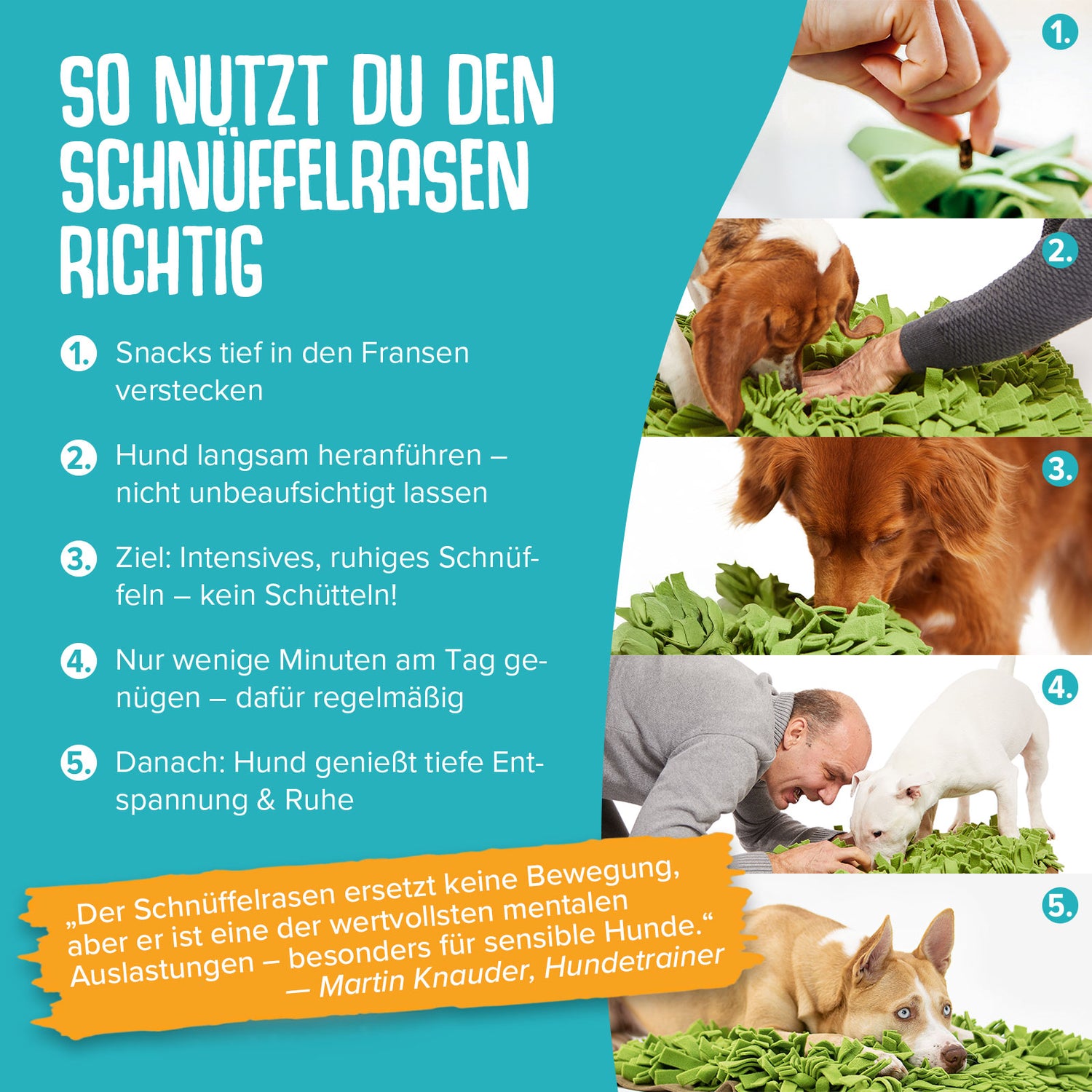 SO NUTZT DU DEN SCHNÜFFELRASEN RICHTIG

1. Snacks tief in den Fransen verstecken

2. Hund langsam heranführen – nicht unbeaufsichtigt lassen

3. Ziel: Intensives, ruhiges Schnüffeln – kein Schütteln!

4. Nur wenige Minuten am Tag genügen – dafür regelmäßig

5. Danach: Hund genießt tiefe Entspannung & Ruhe

„Der Schnüffelrasen ersetzt keine Bewegung, aber er ist eine der wertvollsten mentalen Auslastungen – besonders für sensible Hunde.“
— Martin Knauder, Hundetrainer

1.

2.

3.

4.

5.